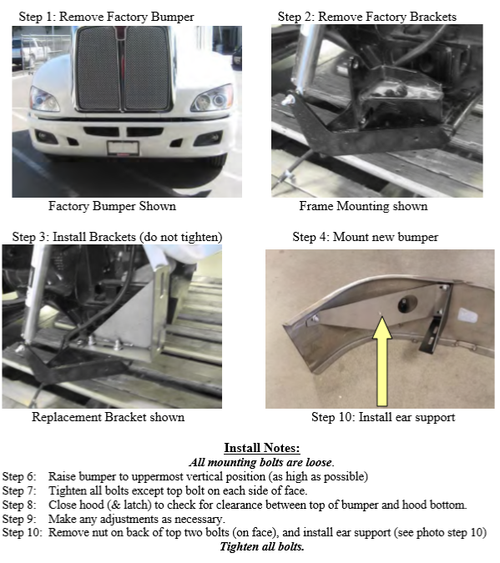 Step 1: Remove Factory Bumper

Factory Bumper Shown

Step 2: Remove Factory Brackets

Frame Mounting shown

Step 3: Install Brackets (do not tighten)

Replacement Bracket shown

Step 4: Mount new bumper

Step 10: Install ear support

Install Notes:
All mounting bolts are loose.

Step 6: Raise bumper to uppermost vertical position (as high as possible)
Step 7: Tighten all bolts except top bolt on each side of face.
Step 8: Close hood (& latch) to check for clearance between top of bumper and hood bottom.
Step 9: Make any adjustments as necessary.
Step 10: Remove nut on back of top two bolts (on face), and install ear support (see photo step 10)

Tighten all bolts.