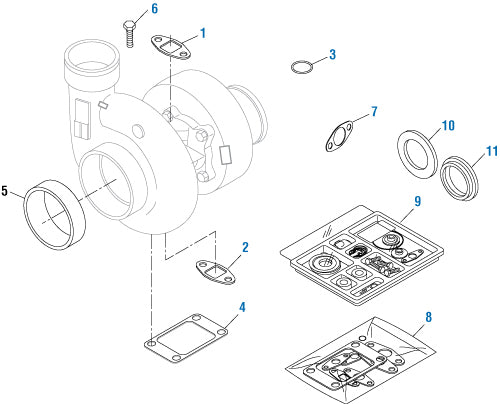 6
1
3
7
10
11
5
9
2
4
8