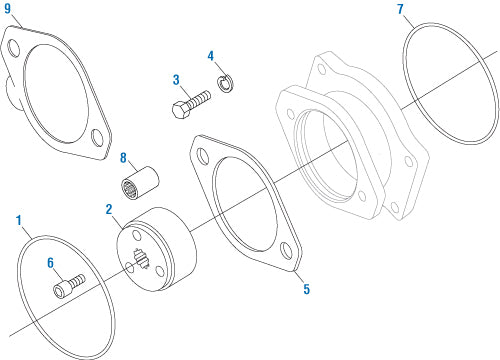 9
7
4
3
8
2
1
6
5