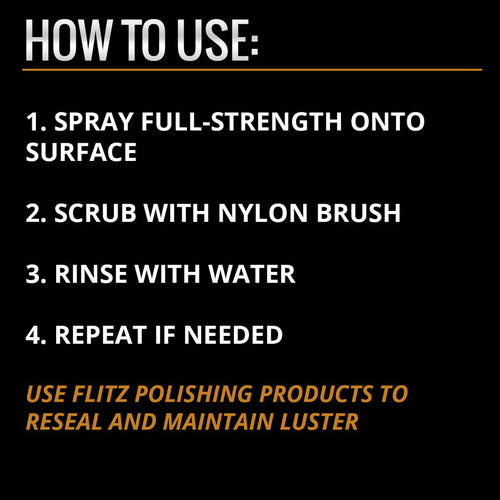 HOW TO USE:

1. SPRAY FULL-STRENGTH ONTO SURFACE

2. SCRUB WITH NYLON BRUSH

3. RINSE WITH WATER

4. REPEAT IF NEEDED

USE FLITZ POLISHING PRODUCTS TO RESEAL AND MAINTAIN LUSTER