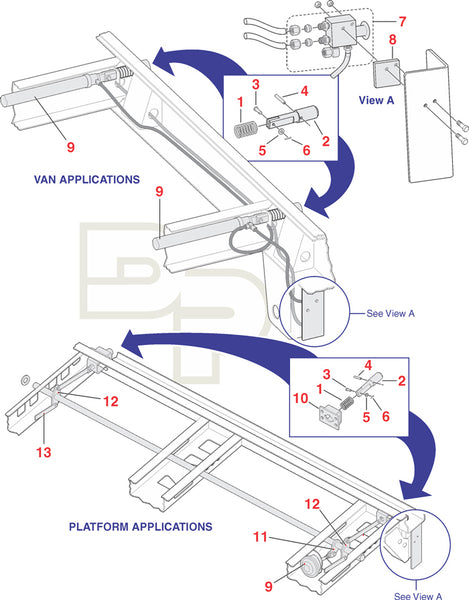 7
8
View A
3
4
1
2
5
6
9
VAN APPLICATIONS
9
See View A
4
3
2
1
10
5
6
12
13
PLATFORM APPLICATIONS
12
11
9
See View A