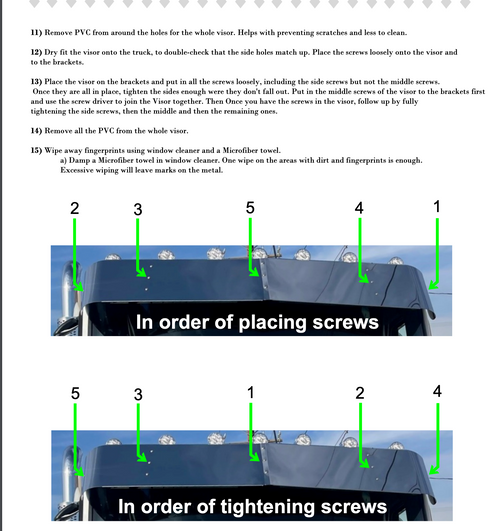 11) Remove PVC from around the holes for the whole visor. Helps with preventing scratches and less to clean.

12) Dry fit the visor onto the truck, to double-check that the side holes match up. Place the screws loosely onto the visor and to the brackets.

13) Place the visor on the brackets and put in all the screws loosely, including the side screws but not the middle screws. Once they are all in place, tighten the sides enough were they don't fall out. Put in the middle screws of the visor to the brackets first and use the screw driver to join the Visor together. Then Once you have the screws in the visor, follow up by fully tightening the side screws, then the middle and then the remaining ones.

14) Remove all the PVC from the whole visor.

15) Wipe away fingerprints using window cleaner and a Microfiber towel.
a) Damp a Microfiber towel in window cleaner. One wipe on the areas with dirt and fingerprints is enough. Excessive wiping will leave marks on the metal.

2 3 5 4 1

In order of placing screws

5 3 1 2 4

In order of tightening screws