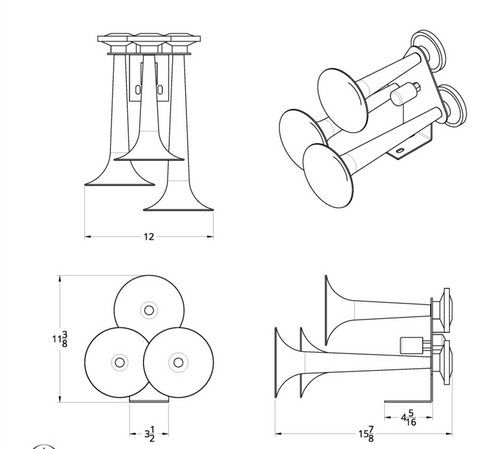 12

$11\frac{3}{8}$

$3\frac{1}{2}$

$4\frac{5}{16}$

$15\frac{7}{8}$