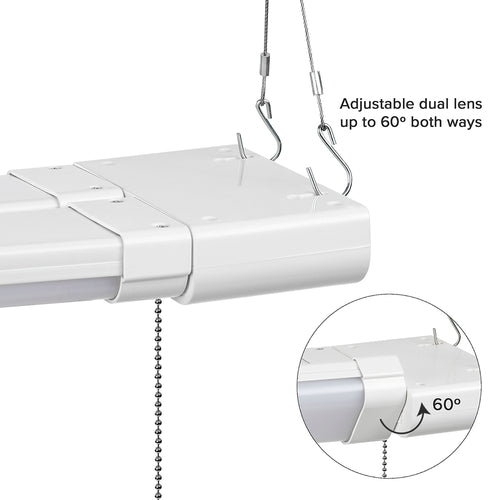 Adjustable dual lens up to 60º both ways

60º