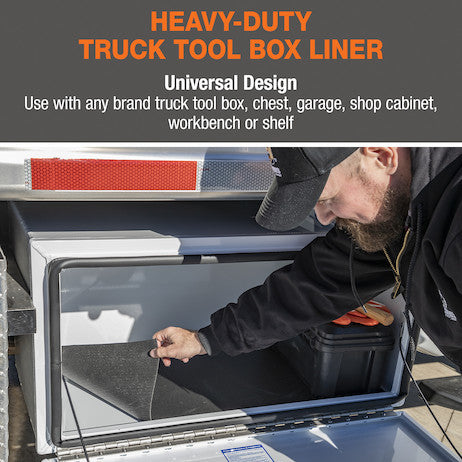 HEAVY-DUTY
TRUCK TOOL BOX LINER

Universal Design
Use with any brand truck tool box, chest, garage, shop cabinet, workbench or shelf