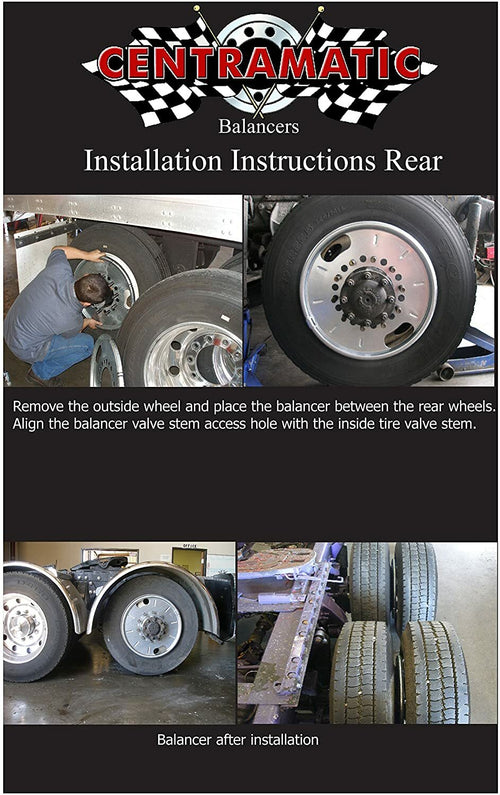 CENTRAMATIC
Balancers
Installation Instructions Rear

Remove the outside wheel and place the balancer between the rear wheels. Align the balancer valve stem access hole with the inside tire valve stem.

OFFICE

Balancer after installation