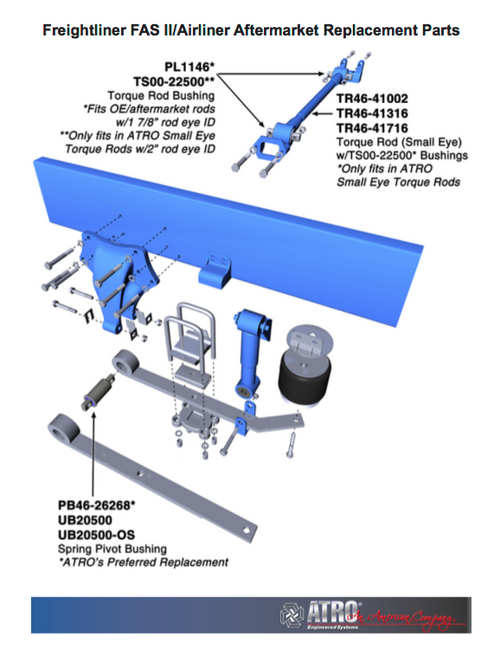 Freightliner FAS II/Airliner Aftermarket Replacement Parts

PL1146*
TS00-22500**
Torque Rod Bushing
*Fits OE/aftermarket rods w/1 7/8" rod eye ID
**Only fits in ATRO Small Eye Torque Rods w/2" rod eye ID

TR46-41002
TR46-41316
TR46-41716
Torque Rod (Small Eye) w/TS00-22500* Bushings
*Only fits in ATRO Small Eye Torque Rods

PB46-26268*
UB20500
UB20500-OS
Spring Pivot Bushing
*ATRO's Preferred Replacement

ATRO Engineered Systems An American Company