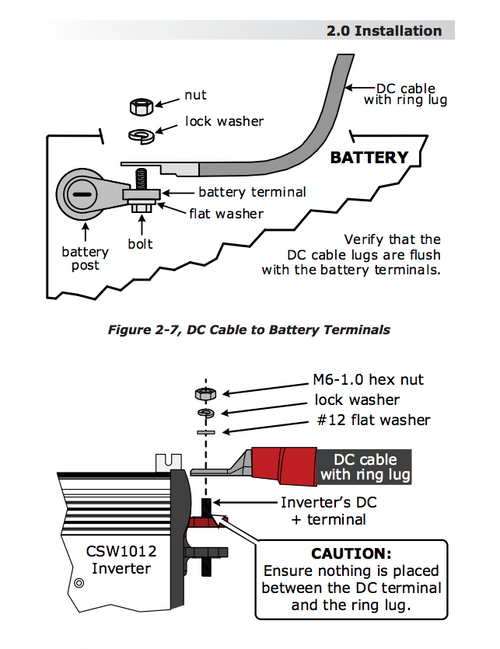 2.0 Installation

nut

lock washer

DC cable with ring lug

BATTERY

battery terminal

flat washer

battery post

bolt

Verify that the DC cable lugs are flush with the battery terminals.

Figure 2-7, DC Cable to Battery Terminals

M6-1.0 hex nut

lock washer

#12 flat washer

DC cable with ring lug

Inverter's DC + terminal

CSW1012 Inverter

CAUTION:
Ensure nothing is placed between the DC terminal and the ring lug.