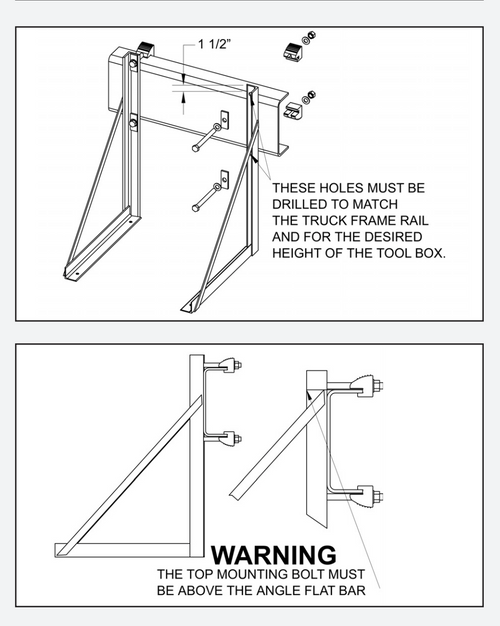 1 1/2"

THESE HOLES MUST BE DRILLED TO MATCH THE TRUCK FRAME RAIL AND FOR THE DESIRED HEIGHT OF THE TOOL BOX.

WARNING
THE TOP MOUNTING BOLT MUST BE ABOVE THE ANGLE FLAT BAR