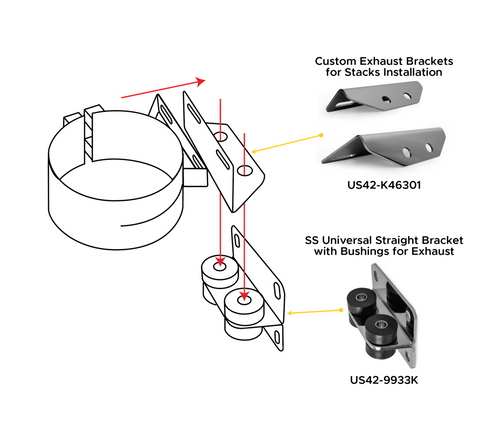 Custom Exhaust Brackets for Stacks Installation

US42-K46301

SS Universal Straight Bracket with Bushings for Exhaust

US42-9933K